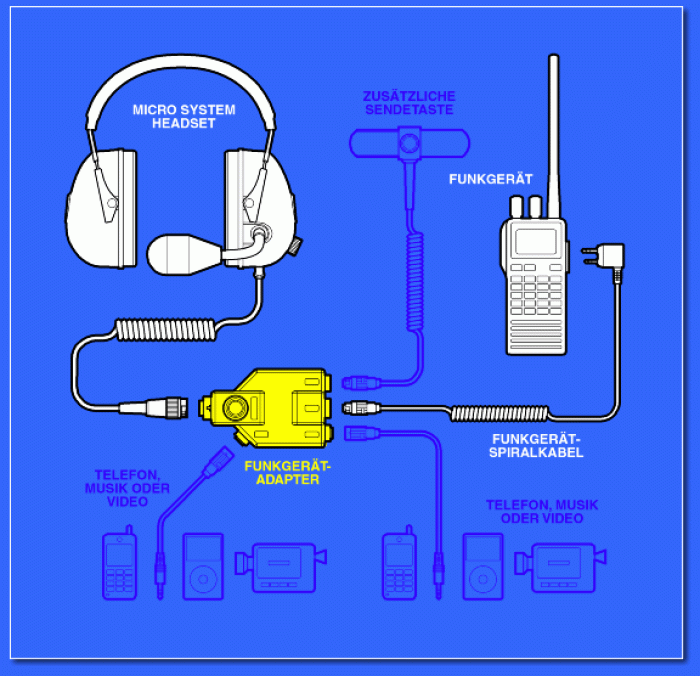 MICRO SYSTEM HEADSET

ZUSÄTZLICHE SENDETASTE

FUNKGERÄT

FUNKGERÄT-SPIRALKABEL

FUNKGERÄT-ADAPTER

TELEFON, MUSIK ODER VIDEO

TELEFON, MUSIK ODER VIDEO