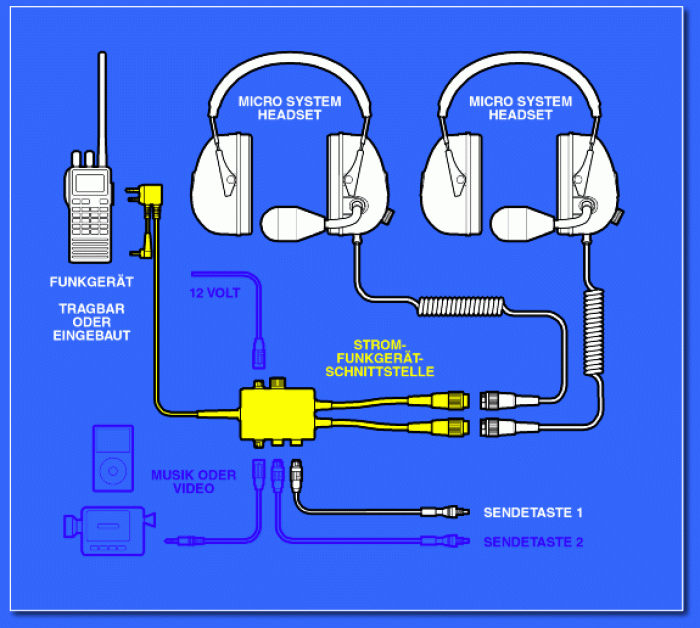 MICRO SYSTEM HEADSET

MICRO SYSTEM HEADSET

FUNKGERÄT

TRAGBAR ODER EINGEBAUT

12 VOLT

STROM-FUNKGERÄT-SCHNITTSTELLE

MUSIK ODER VIDEO

SENDETASTE 1

SENDETASTE 2