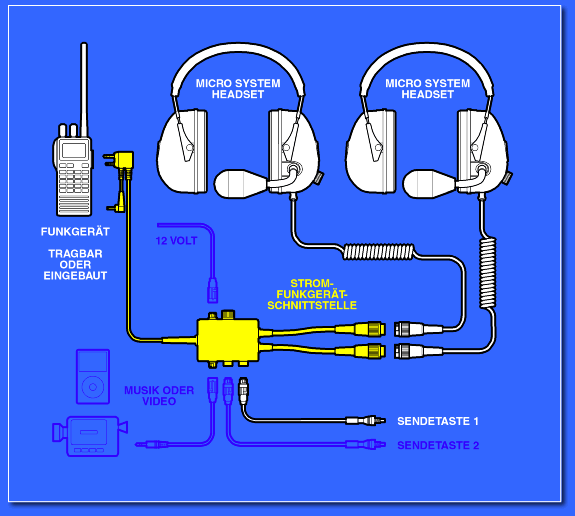 MICRO SYSTEM HEADSET

MICRO SYSTEM HEADSET

FUNKGERÄT

TRAGBAR ODER EINGEBAUT

12 VOLT

STROM-FUNKGERÄT-SCHNITTSTELLE

MUSIK ODER VIDEO

SENDETASTE 1

SENDETASTE 2