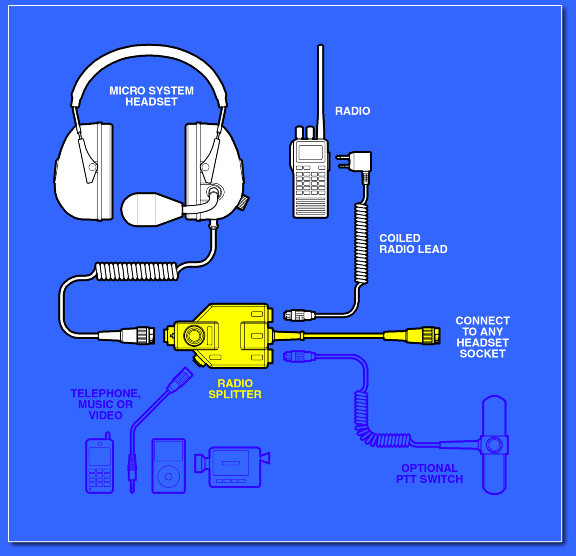 MICRO SYSTEM HEADSET

RADIO

COILED RADIO LEAD

CONNECT TO ANY HEADSET SOCKET

RADIO SPLITTER

TELEPHONE, MUSIC OR VIDEO

OPTIONAL PTT SWITCH