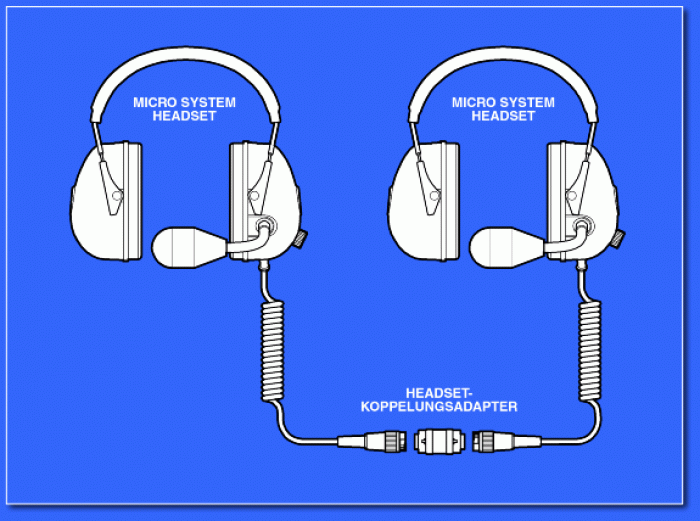 MICRO SYSTEM HEADSET

MICRO SYSTEM HEADSET

HEADSET-KOPPELUNGSADAPTER